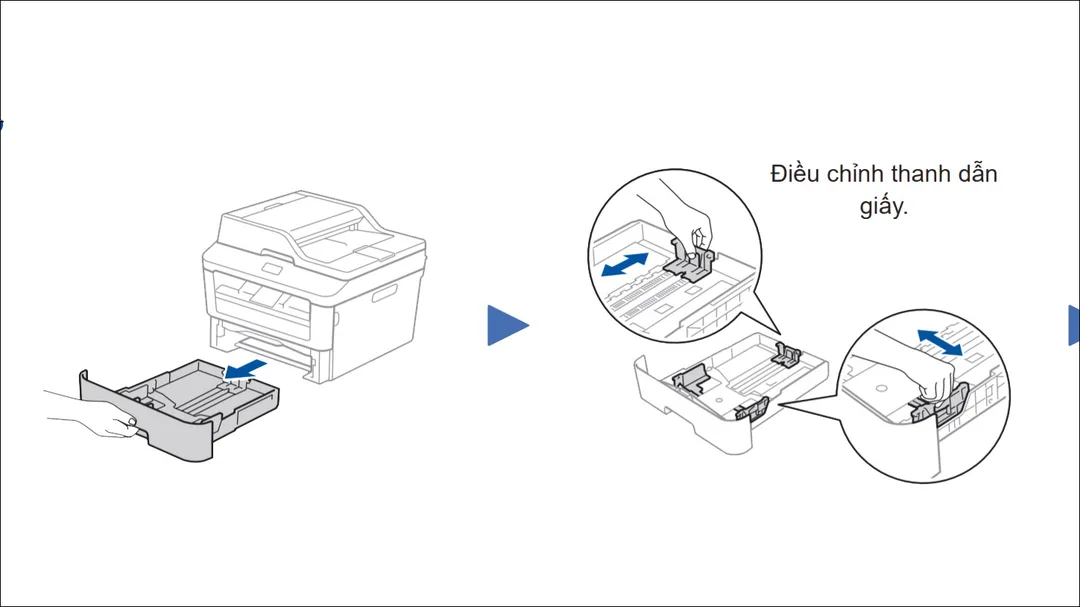 Điều chỉnh thanh dẫn giấy.