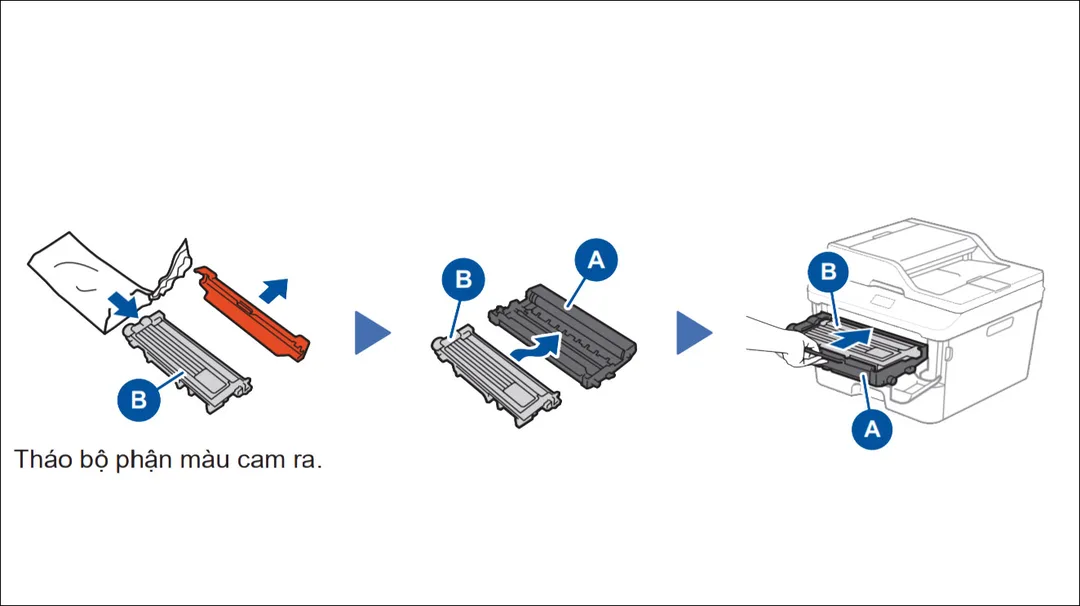 B

Tháo bộ phận màu cam ra.

B
A

B
A